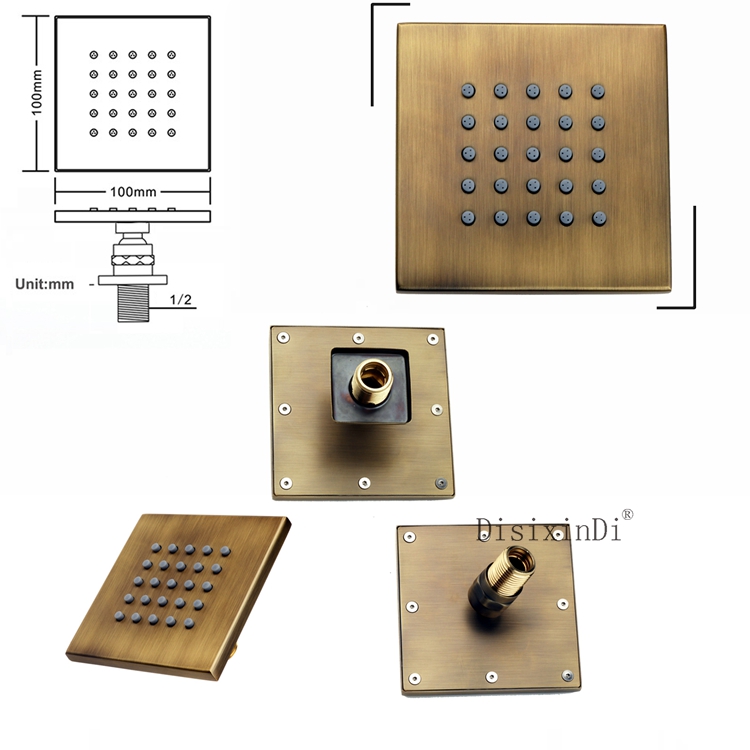 100mm
100mm
Unit:mm
1/2
DisixinDi®